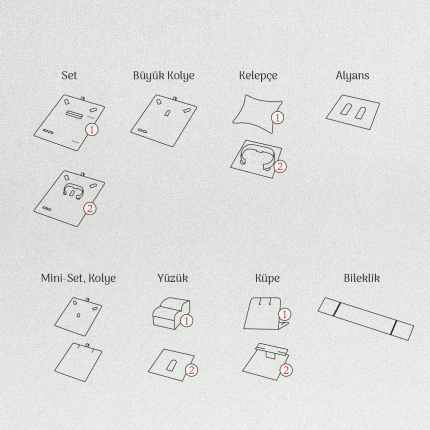 Set

1

2

Büyük Kolye

Kelepçe

1

2

Alyans

Mini-Set, Kolye

Yüzük

1

2

Küpe

1

2

Bileklik